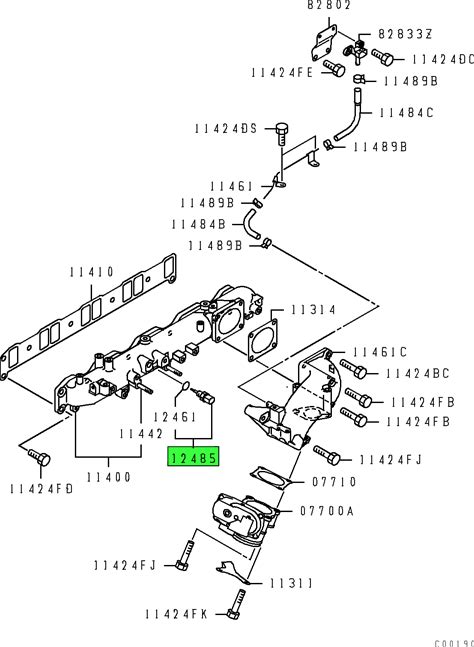 82802
82833Z
11424DC
11424FE
11489B
11484C
11424DS
11489B
11461
11489B
11484B
11489B
11410
11314
11461C
11424BC
11424FB
11424FB
12461
11442
12485
11424FJ
11400
11424FD
07710
07700A
11424FJ
11311
11424FK
C0019C