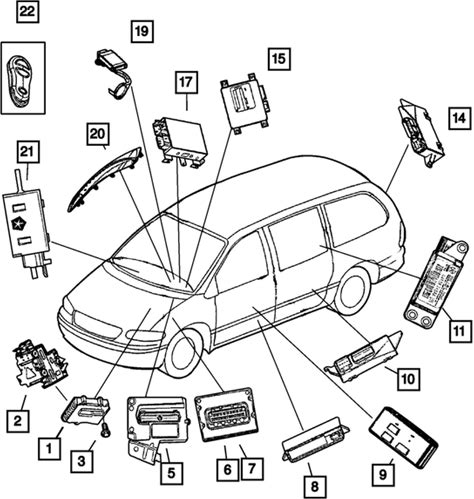 22

19

15

17

14

20

21

11

10

2

1

3

5

6

7

8

9