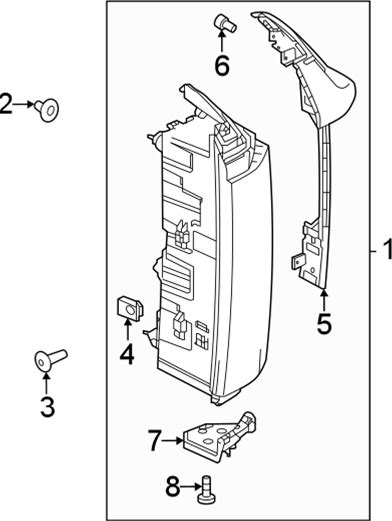 6
2
1
5
4
3
7
8