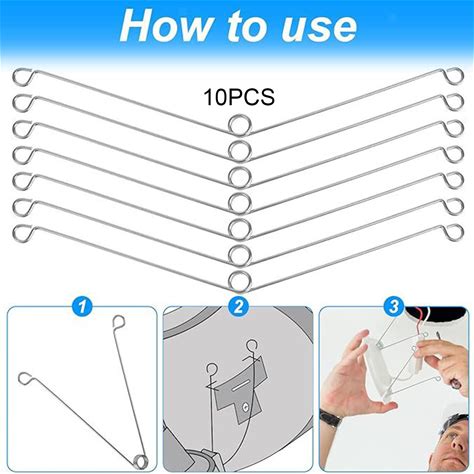 How to use

10PCS

1

2

3