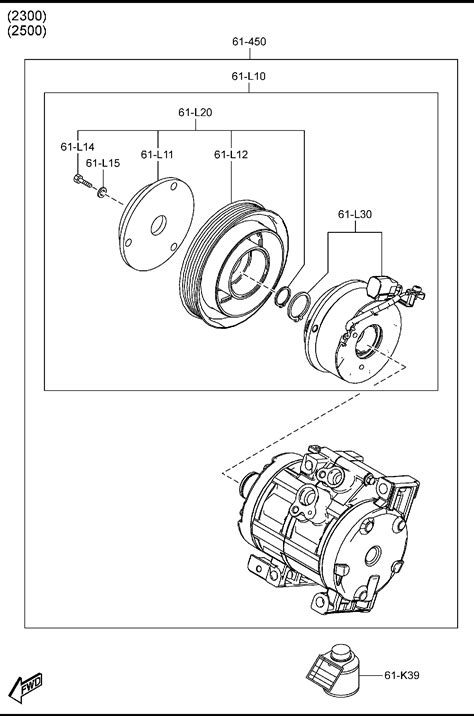 (2300)
(2500)

61-450

61-L10

61-L20

61-L14

61-L15

61-L11

61-L12

61-L30

61-K39

FWD