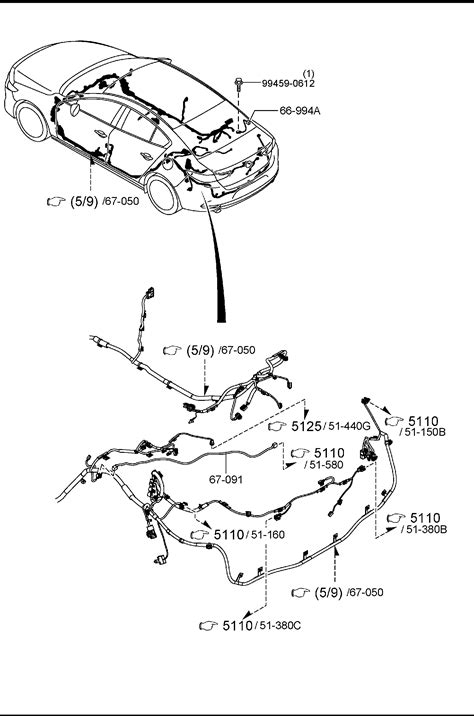 (1)
99459-0612

66-994A

(5/9) /67-050

(5/9) /67-050

5125 / 51-440G

5110 / 51-150B

5110 / 51-580

67-091

5110 / 51-380B

5110 / 51-160

(5/9) /67-050

5110 / 51-380C