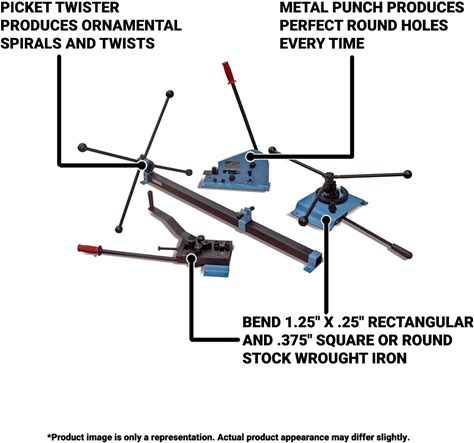 PICKET TWISTER PRODUCES ORNAMENTAL SPIRALS AND TWISTS

METAL PUNCH PRODUCES PERFECT ROUND HOLES EVERY TIME

BEND 1.25" X .25" RECTANGULAR AND .375" SQUARE OR ROUND STOCK WROUGHT IRON

*Product image is only a representation. Actual product appearance may differ slightly.