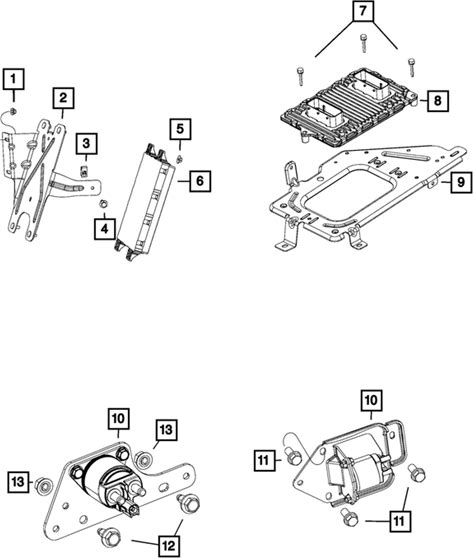 1
2
3
4
5
6
7
8
9
10
13
13
12
10
11
11