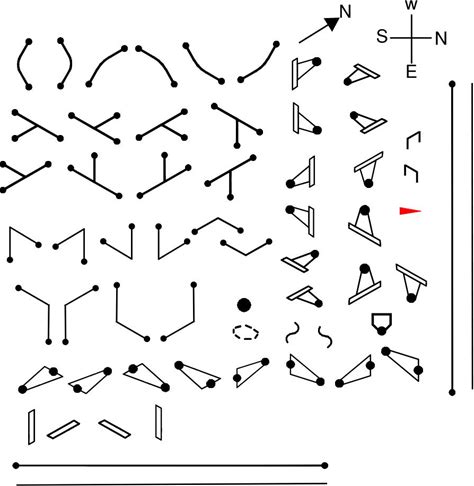 N

W
S N
E