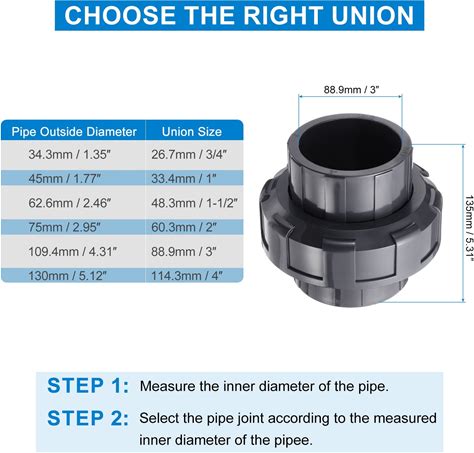 CHOOSE THE RIGHT UNION

| Pipe Outside Diameter | Union Size |
|---|---|
| 34.3mm / 1.35" | 26.7mm / 3/4" |
| 45mm / 1.77" | 33.4mm / 1" |
| 62.6mm / 2.46" | 48.3mm / 1-1/2" |
| 75mm / 2.95" | 60.3mm / 2" |
| 109.4mm / 4.31" | 88.9mm / 3" |
| 130mm / 5.12" | 114.3mm / 4" |

88.9mm / 3"

135mm / 5.31"

STEP 1: Measure the inner diameter of the pipe.

STEP 2: Select the pipe joint according to the measured inner diameter of the pipee.