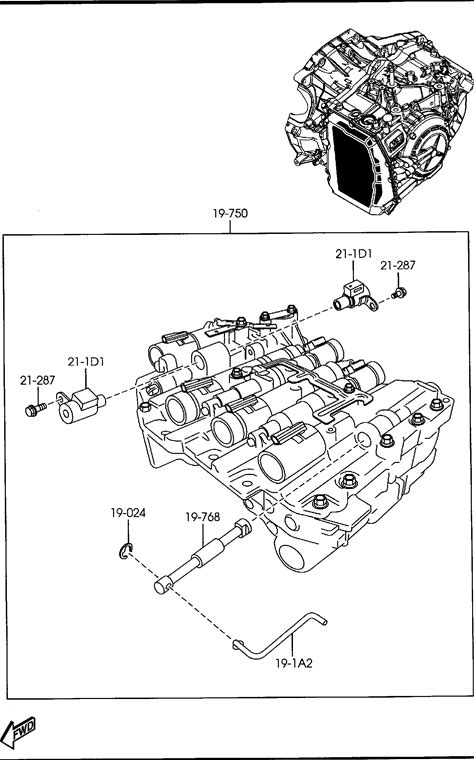 19-750

21-1D1
21-287

21-1D1
21-287

19-024
19-768

19-1A2

FWD