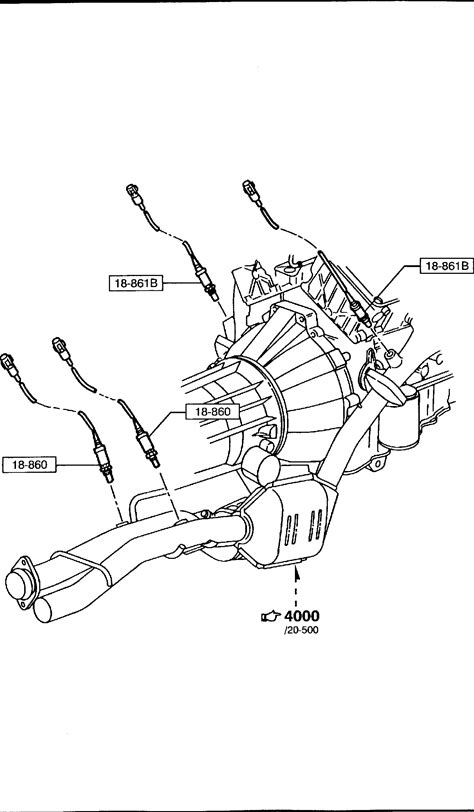 18-861B

18-861B

18-860

18-860

4000
/20-500