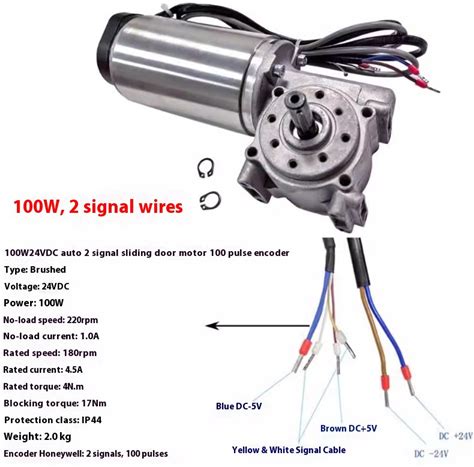 100W, 2 signal wires

100W24VDC auto 2 signal sliding door motor 100 pulse encoder
Type: Brushed
Voltage: 24VDC
Power: 100W
No-load speed: 220rpm
No-load current: 1.0A
Rated speed: 180rpm
Rated current: 4.5A
Rated torque: 4N.m
Blocking torque: 17Nm
Protection class: IP44
Weight: 2.0 kg
Encoder Honeywell: 2 signals, 100 pulses

Blue DC-5V
Brown DC+5V
Yellow & White Signal Cable
DC +24V
DC -24V