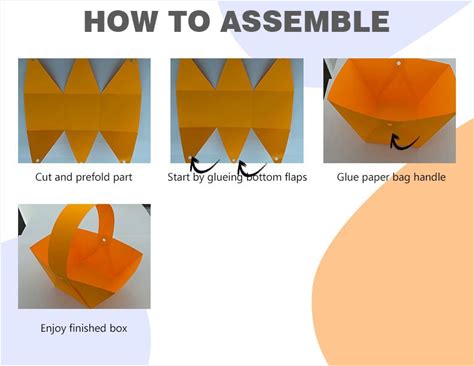 HOW TO ASSEMBLE

Cut and prefold part

Start by glueing bottom flaps

Glue paper bag handle

Enjoy finished box