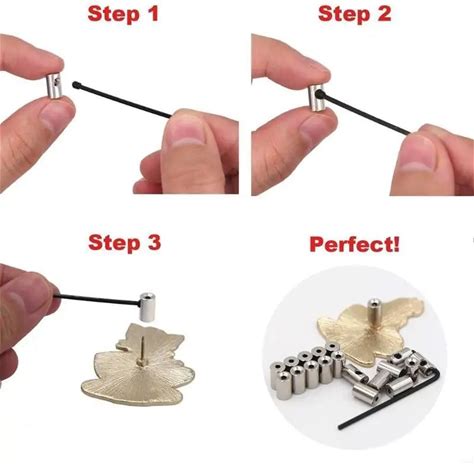 Step 1

Step 2

Step 3

Perfect!