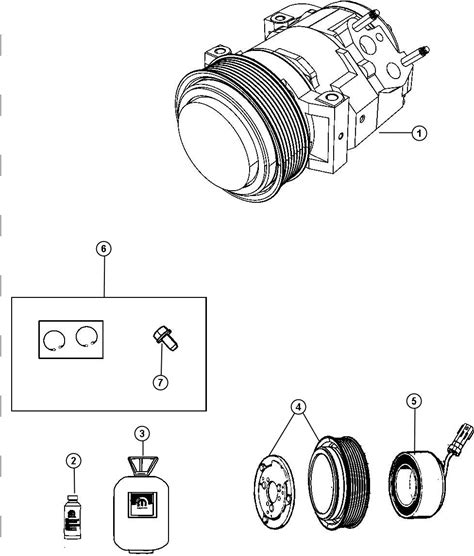 1

6

7

4

5

3

2