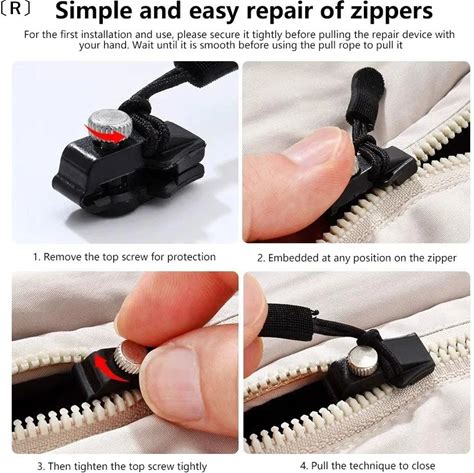 〔R〕 Simple and easy repair of zippers

For the first installation and use, please secure it tightly before pulling the repair device with your hand. Wait until it is smooth before using the pull rope to pull it

1. Remove the top screw for protection

2. Embedded at any position on the zipper

3. Then tighten the top screw tightly

4. Pull the technique to close