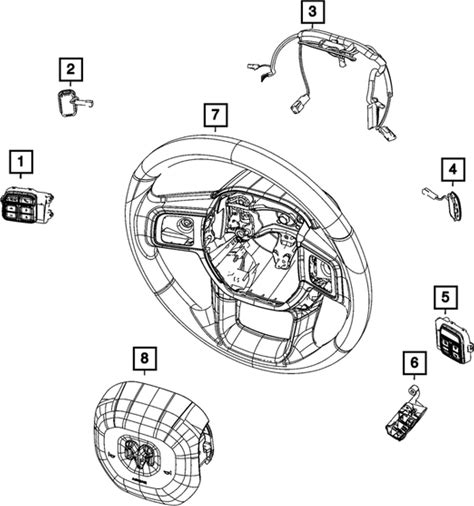 3
2
7
1
4
5
8
6