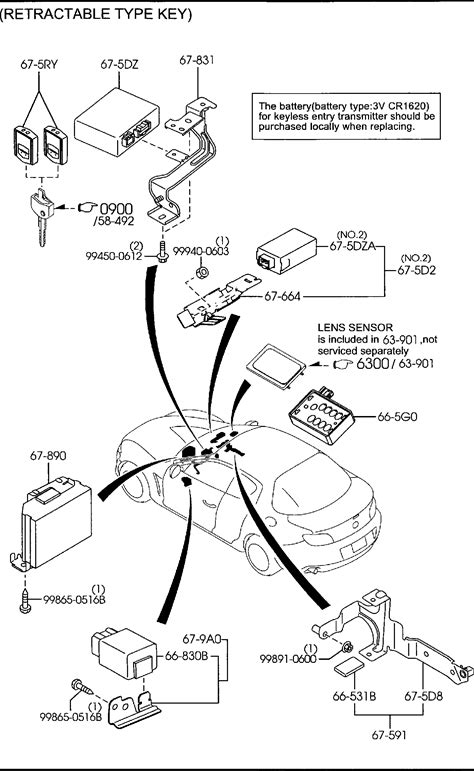 (RETRACTABLE TYPE KEY)

67-5RY
67-5DZ
67-831

The battery(battery type:3V CR1620) for keyless entry transmitter should be purchased locally when replacing.

0900
/58-492

(2)
99450-0612
(1)
99940-0603

(NO.2)
67-5DZA
(NO.2)
67-5D2
67-664

LENS SENSOR
is included in 63-901 ,not serviced separately
6300 / 63-901

66-5G0

67-890

(1)
99865-0516B

67-9A0
66-830B
(1)
99865-0516B

(1)
99891-0600

66-531B
67-5D8
67-591