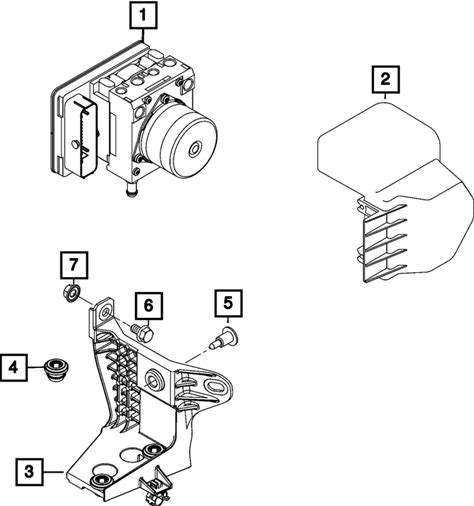 1
2
7
6
5
4
3