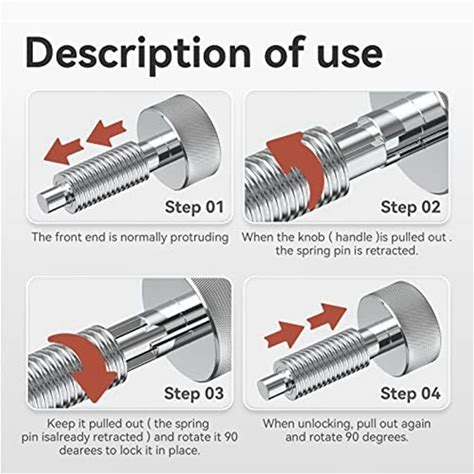 Description of use

Step 01

The front end is normally protruding

Step 02

When the knob ( handle )is pulled out . the spring pin is retracted.

Step 03

Keep it pulled out ( the spring pin isalready retracted ) and rotate it 90 dearees to lock it in place.

Step 04

When unlocking, pull out again and rotate 90 degrees.