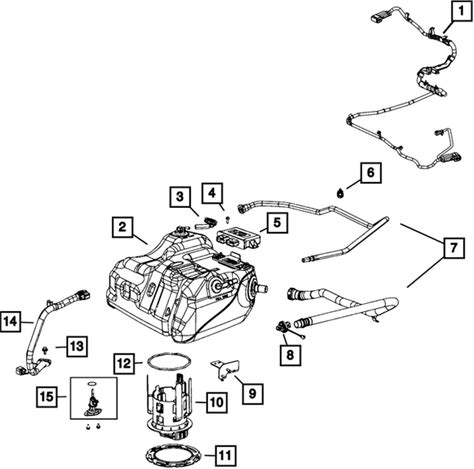 1
6
3
4
2
5
7
14
13
8
12
9
15
10
11