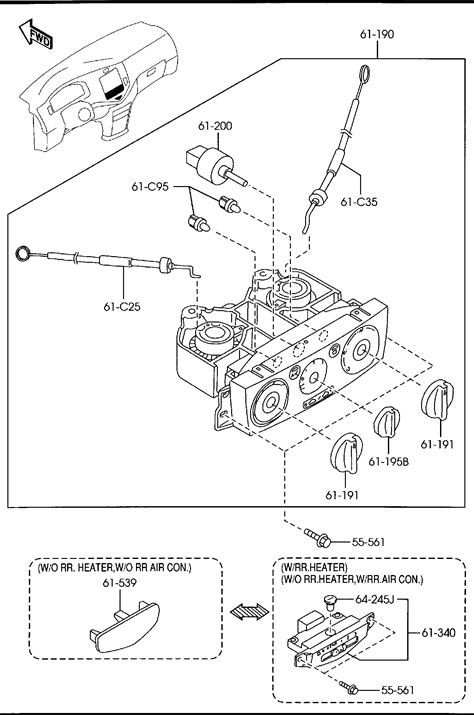 FWD

61-190

61-200

61-C95

61-C35

61-C25

61-191

61-195B

61-191

55-561

(W/O RR. HEATER,W/O RR AIR CON.)

61-539

(W/RR.HEATER)
(W/O RR.HEATER,W/RR.AIR CON.)

64-245J

61-340

55-561