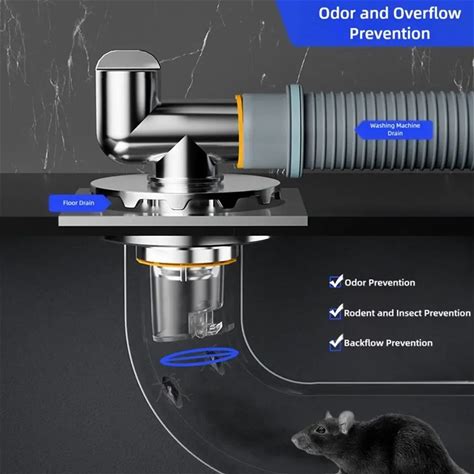 Odor and Overflow Prevention

Washing Machine Drain

Floor Drain

Odor Prevention

Rodent and Insect Prevention

Backflow Prevention