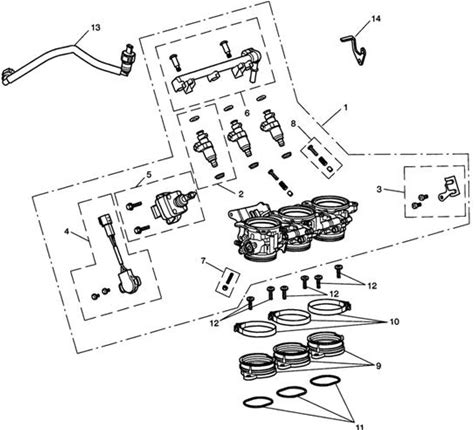 13
14
1
6
8
5
2
3
4
7
12
12
12
10
9
11