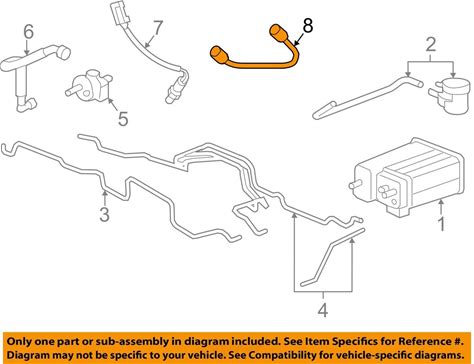 6
7
8
2
5
3
1
4

Only one part or sub-assembly in diagram included. See Item Specifics for Reference #. Diagram may not be specific to your vehicle. See Compatibility for vehicle-specific diagrams.