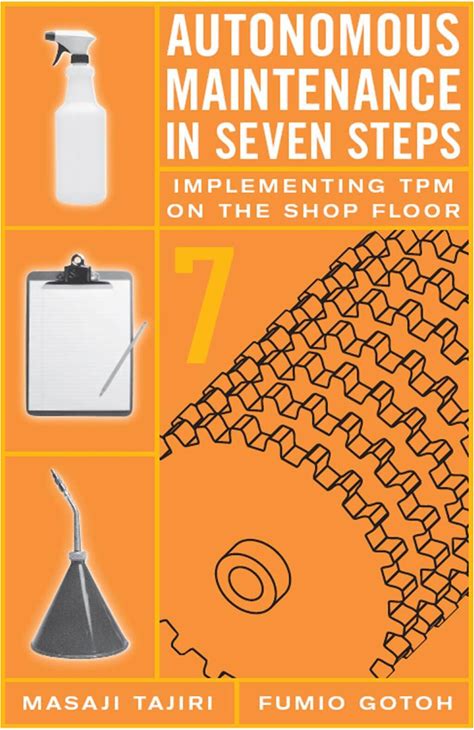 AUTONOMOUS MAINTENANCE IN SEVEN STEPS

IMPLEMENTING TPM ON THE SHOP FLOOR

7

MASAJI TAJIRI

FUMIO GOTOH