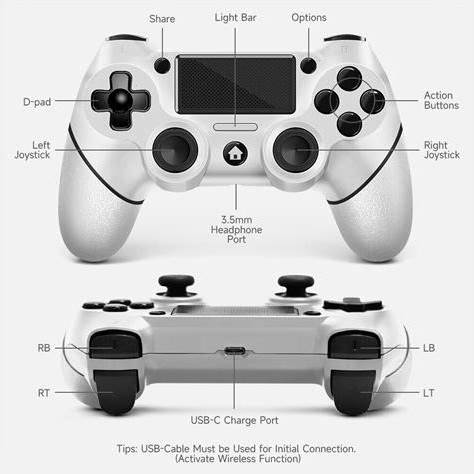 Share
Light Bar
Options
D-pad
Action Buttons
Left Joystick
Right Joystick
3.5mm Headphone Port
RB
LB
RT
LT
USB-C Charge Port

Tips: USB-Cable Must be Used for Initial Connection. (Activate Wireless Function)