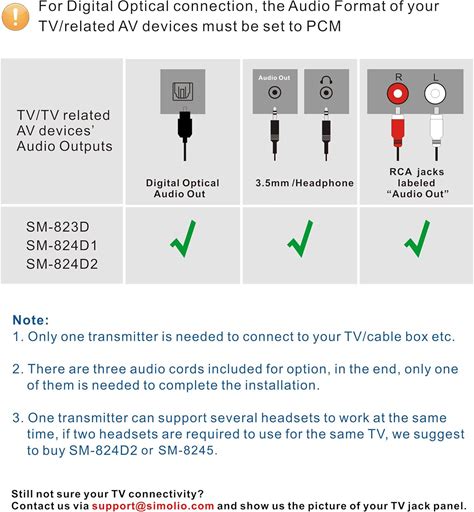 For Digital Optical connection, the Audio Format of your TV/related AV devices must be set to PCM

| TV/TV related AV devices' Audio Outputs | Digital Optical Audio Out | Audio Out 3.5mm /Headphone | R L RCA jacks labeled "Audio Out" |
|---|---|---|---|
| SM-823D SM-824D1 SM-824D2 | ✓ | ✓ | ✓ |

Note:
1. Only one transmitter is needed to connect to your TV/cable box etc.

2. There are three audio cords included for option, in the end, only one of them is needed to complete the installation.

3. One transmitter can support several headsets to work at the same time, if two headsets are required to use for the same TV, we suggest to buy SM-824D2 or SM-8245.

Still not sure your TV connectivity?
Contact us via support@simolio.com and show us the picture of your TV jack panel.