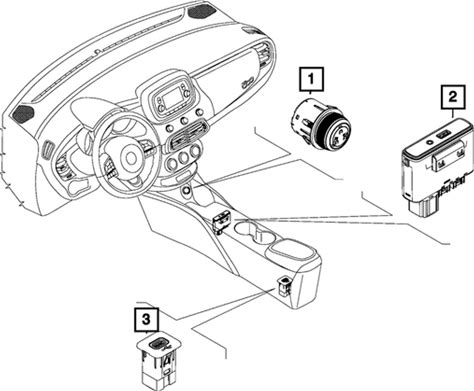 1
2
3