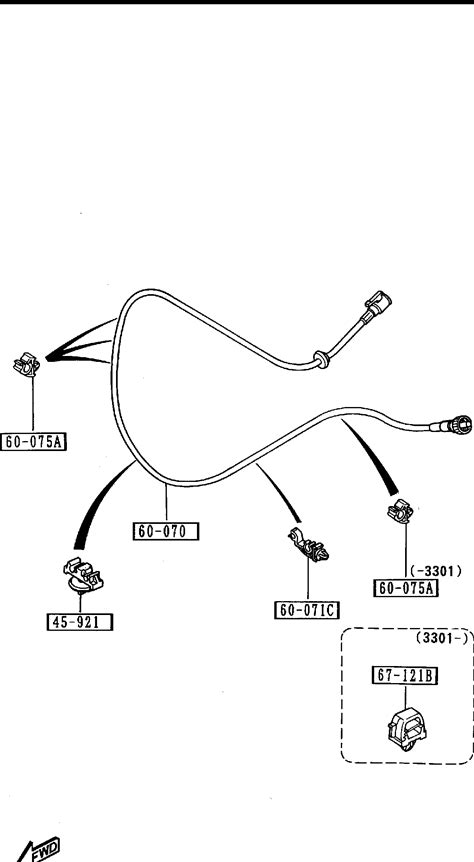 60-075A

60-070

45-921

60-071C

(-3301)

60-075A

(3301-)

67-121B

FWD