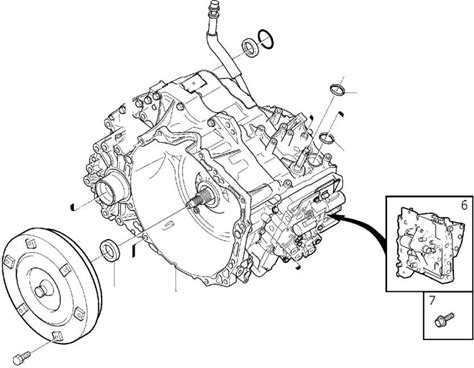 6

7