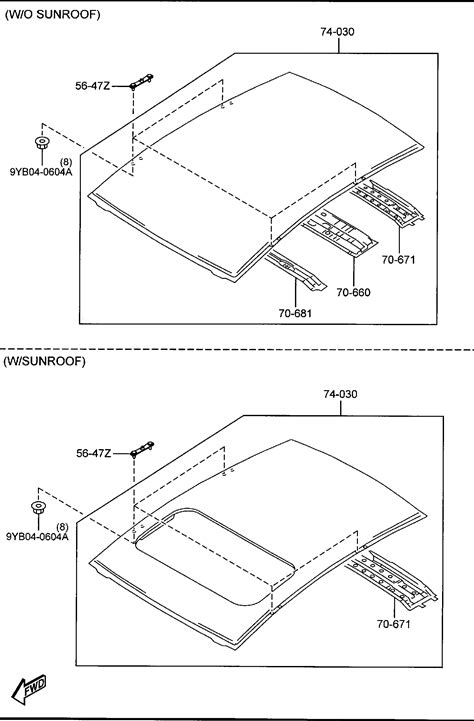 (W/O SUNROOF)

74-030

56-47Z

(8)
9YB04-0604A

70-671

70-660

70-681

(W/SUNROOF)

74-030

56-47Z

(8)
9YB04-0604A

70-671

FWD