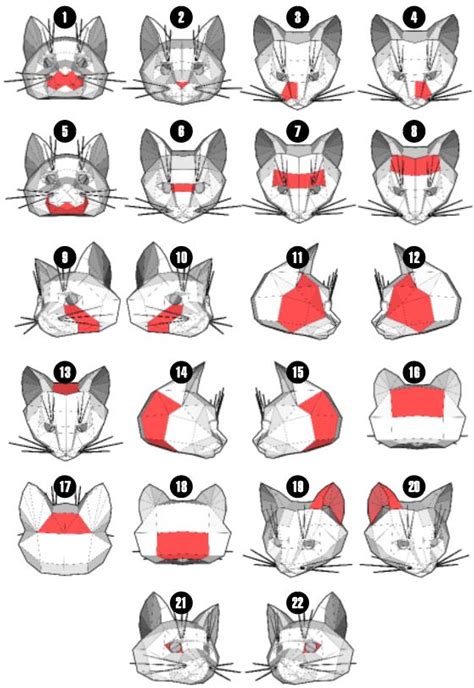 1 2 3 4
5 6 7 8
9 10 11 12
13 14 15 16
17 18 19 20
21 22