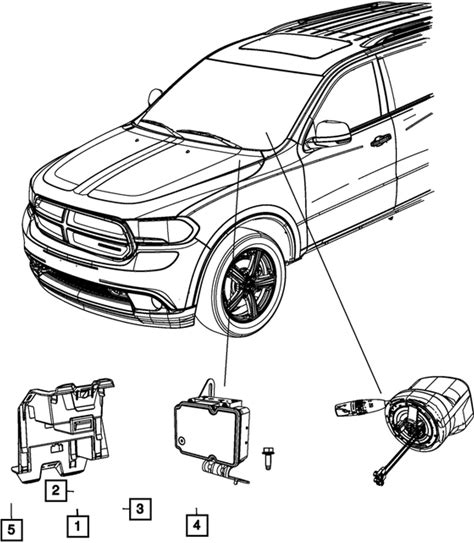 2
3
5
1
4