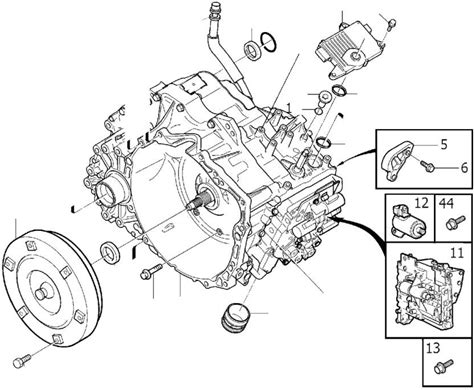 1
5
6
12
44
11
13