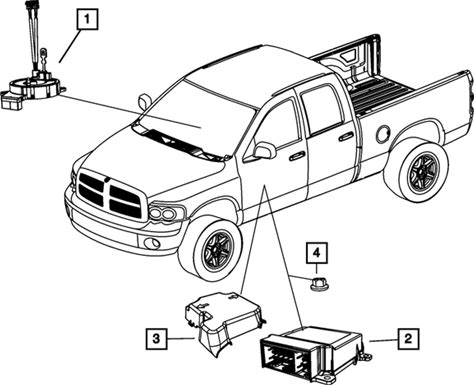 1

4

3

2