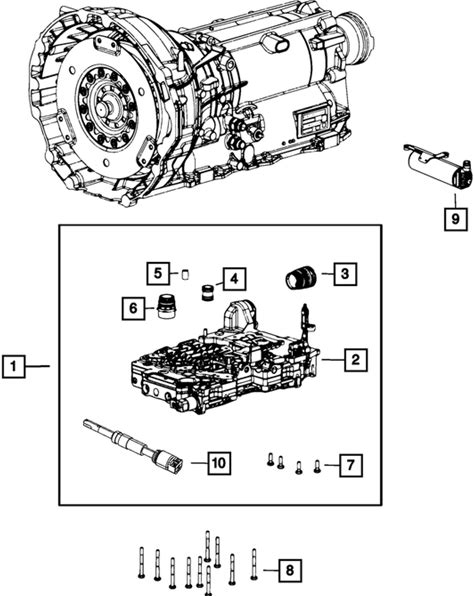 9
5
4
3
6
1
2
10
7
8