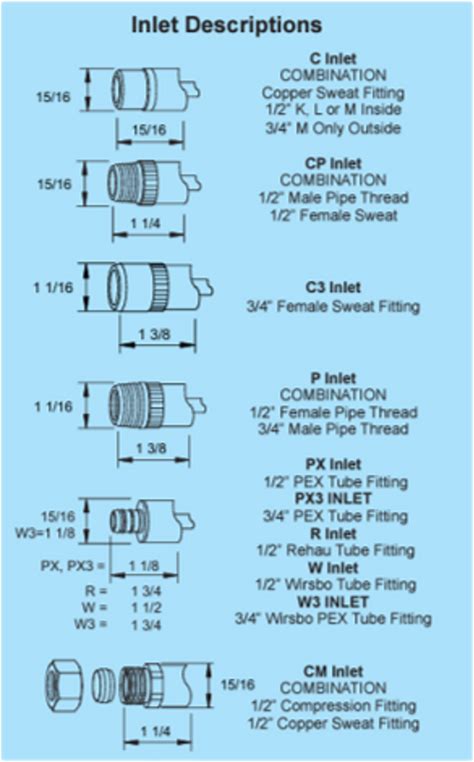 Inlet Descriptions

15/16

15/16

C Inlet
COMBINATION
Copper Sweat Fitting
1/2" K, L or M Inside
3/4" M Only Outside

15/16

1 1/4

CP Inlet
COMBINATION
1/2" Male Pipe Thread
1/2" Female Sweat

1 1/16

1 3/8

C3 Inlet
3/4" Female Sweat Fitting

1 1/16

1 3/8

P Inlet
COMBINATION
1/2" Female Pipe Thread
3/4" Male Pipe Thread

15/16
W3=1 1/8

PX, PX3 = 1 1/8
R = 1 3/4
W = 1 1/2
W3 = 1 3/4

PX Inlet
1/2" PEX Tube Fitting
PX3 INLET
3/4" PEX Tube Fitting
R Inlet
1/2" Rehau Tube Fitting
W Inlet
1/2" Wirsbo Tube Fitting
W3 INLET
3/4" Wirsbo PEX Tube Fitting

15/16

1 1/4

CM Inlet
COMBINATION
1/2" Compression Fitting
1/2" Copper Sweat Fitting