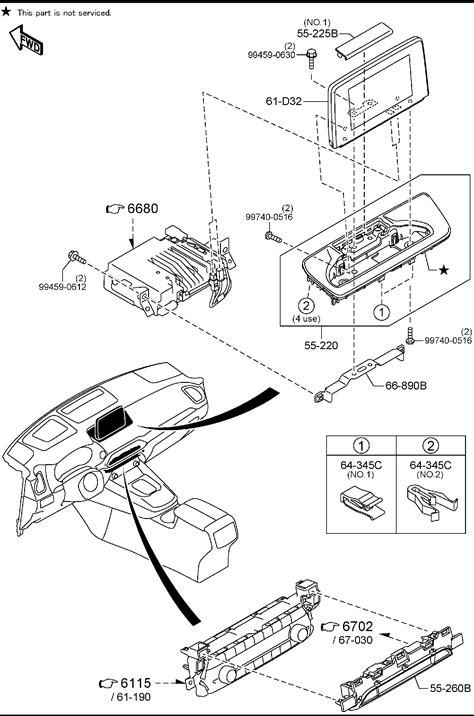 ★ This part is not serviced.

FWD

(NO.1)
55-225B

(2)
99459-0630

61-D32

6680

(2)
99740-0516

(2)
99459-0612

★

2
(4 use)

1

55-220

(2)
99740-0516

66-890B

| 1 | 2 |
|---|---|
| 64-345C (NO.1) | 64-345C (NO.2) |

6702
/ 67-030

6115
/ 61-190

55-260B