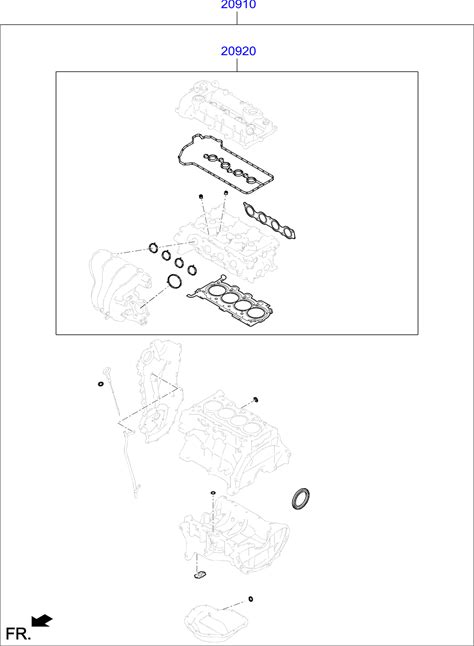 20910

20920

FR.