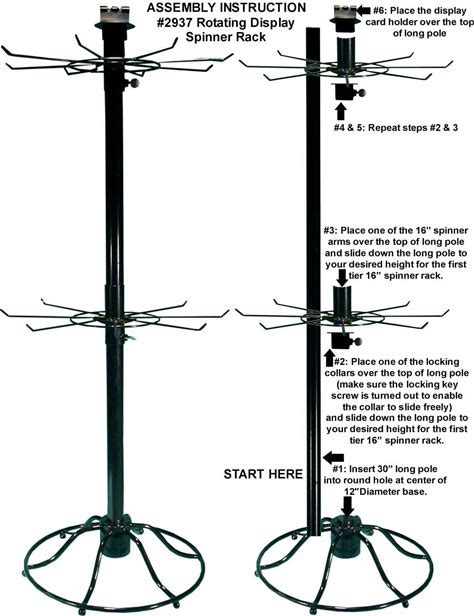 ASSEMBLY INSTRUCTION
#2937 Rotating Display
Spinner Rack

#6: Place the display card holder over the top of long pole

#4 & 5: Repeat steps #2 & 3

#3: Place one of the 16" spinner arms over the top of long pole and slide down the long pole to your desired height for the first tier 16" spinner rack.

#2: Place one of the locking collars over the top of long pole (make sure the locking key screw is turned out to enable the collar to slide freely) and slide down the long pole to your desired height for the first tier 16" spinner rack.

START HERE

#1: Insert 30" long pole into round hole at center of 12"Diameter base.