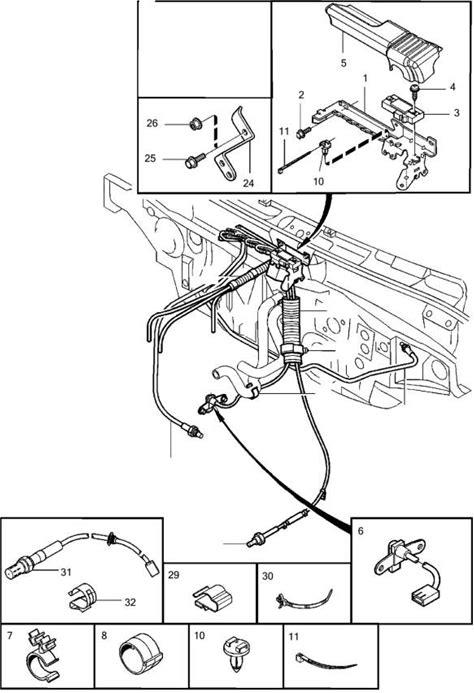 5
1
2
4
3
11
10
26
25
24
6
31
32
29
30
7
8
10
11