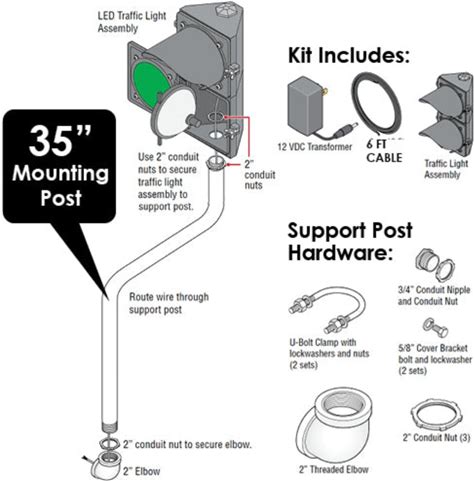 LED Traffic Light Assembly

35" Mounting Post

Use 2" conduit nuts to secure traffic light assembly to support post.

2" conduit nuts

Route wire through support post

2" conduit nut to secure elbow.

2" Elbow

Kit Includes:

12 VDC Transformer

6 FT CABLE

Traffic Light Assembly

Support Post Hardware:

3/4" Conduit Nipple and Conduit Nut

U-Bolt Clamp with lockwashers and nuts (2 sets)

5/8" Cover Bracket bolt and lockwasher (2 sets)

2" Threaded Elbow

2" Conduit Nut (3)