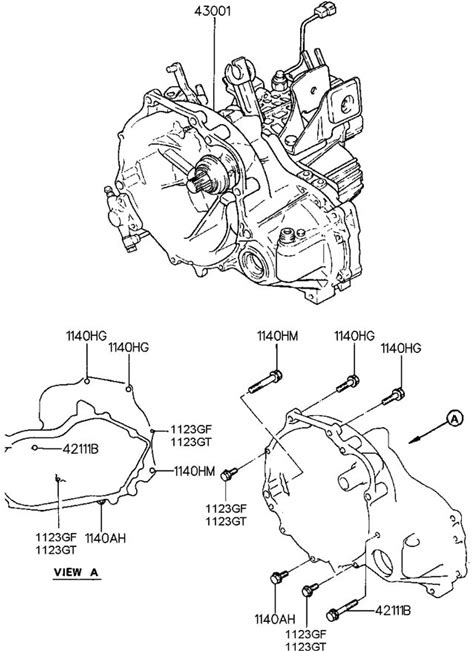 43001

1140HG
1140HG
1123GF
1123GT
42111B
1140HM
1123GF
1123GT
1140AH
VIEW A

1140HM
1140HG
1140HG
A
1123GF
1123GT
1140AH
1123GF
1123GT
42111B