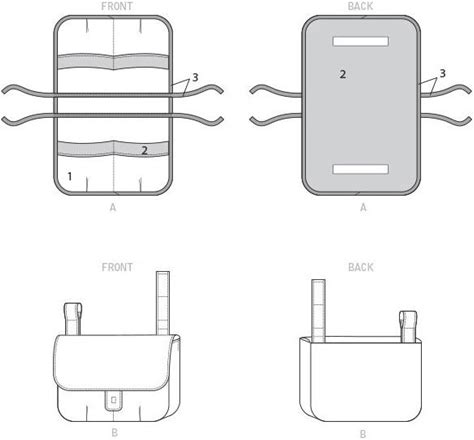 FRONT

3

2

1

A

BACK

2

3

A

FRONT

B

BACK

B