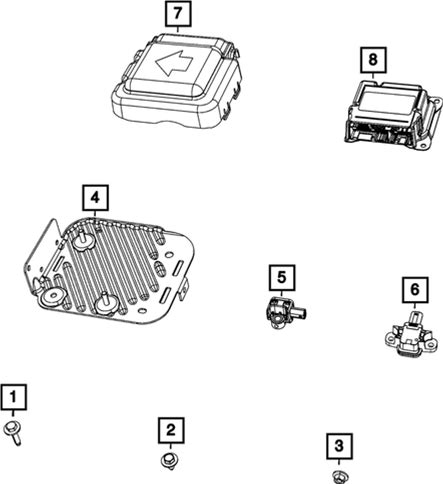 7
8
4
5
6
1
2
3