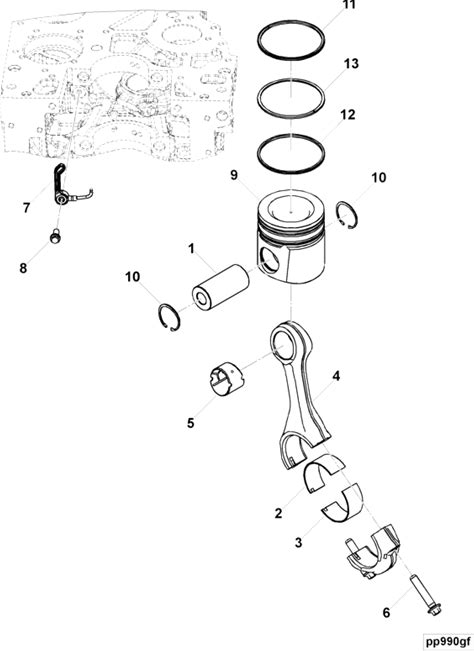 11
13
12
9
10
7
8
1
10
4
5
2
3
6
pp990gf