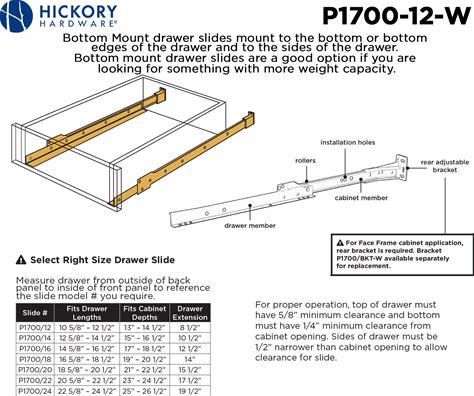 HICKORY HARDWARE®

P1700-12-W

Bottom Mount drawer slides mount to the bottom or bottom edges of the drawer and to the sides of the drawer. Bottom mount drawer slides are a good option if you are looking for something with more weight capacity.

installation holes

rollers

rear adjustable bracket

cabinet member

drawer member

⚠ For Face Frame cabinet application, rear bracket is required. Bracket P1700/BKT-W available separately for replacement.

⚠ Select Right Size Drawer Slide

Measure drawer from outside of back panel to inside of front panel to reference the slide model # you require.

| Slide # | Fits Drawer Lengths | Fits Cabinet Depths | Drawer Extension |
|---|---|---|---|
| P1700/12 | 10 5/8" - 12 1/2" | 13" - 14 1/2" | 8 1/2" |
| P1700/14 | 12 5/8" - 14 1/2" | 15" - 16 1/2" | 10 1/2" |
| P1700/16 | 14 5/8" - 16 1/2" | 17" - 18 1/2" | 12 1/2" |
| P1700/18 | 16 5/8" - 18 1/2" | 19" - 20 1/2" | 14" |
| P1700/20 | 18 5/8" - 20 1/2" | 21" - 22 1/2" | 15 1/2" |
| P1700/22 | 20 5/8" - 22 1/2" | 23" - 24 1/2" | 17 1/2" |
| P1700/24 | 22 5/8" - 24 1/2" | 25" - 26 1/2" | 19 1/2" |

For proper operation, top of drawer must have 5/8" minimum clearance and bottom must have 1/4" minimum clearance from cabinet opening. Sides of drawer must be 1/2" narrower than cabinet opening to allow clearance for slide.