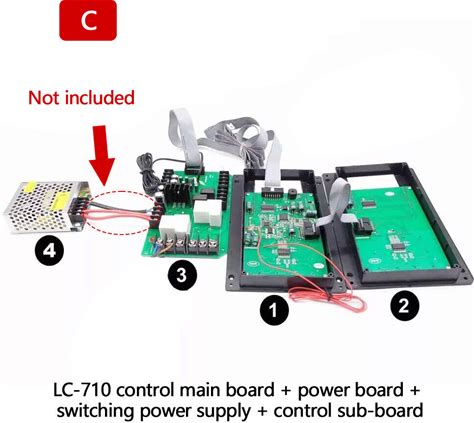 C

Not included

4

3

1

2

LC-710 control main board + power board + switching power supply + control sub-board